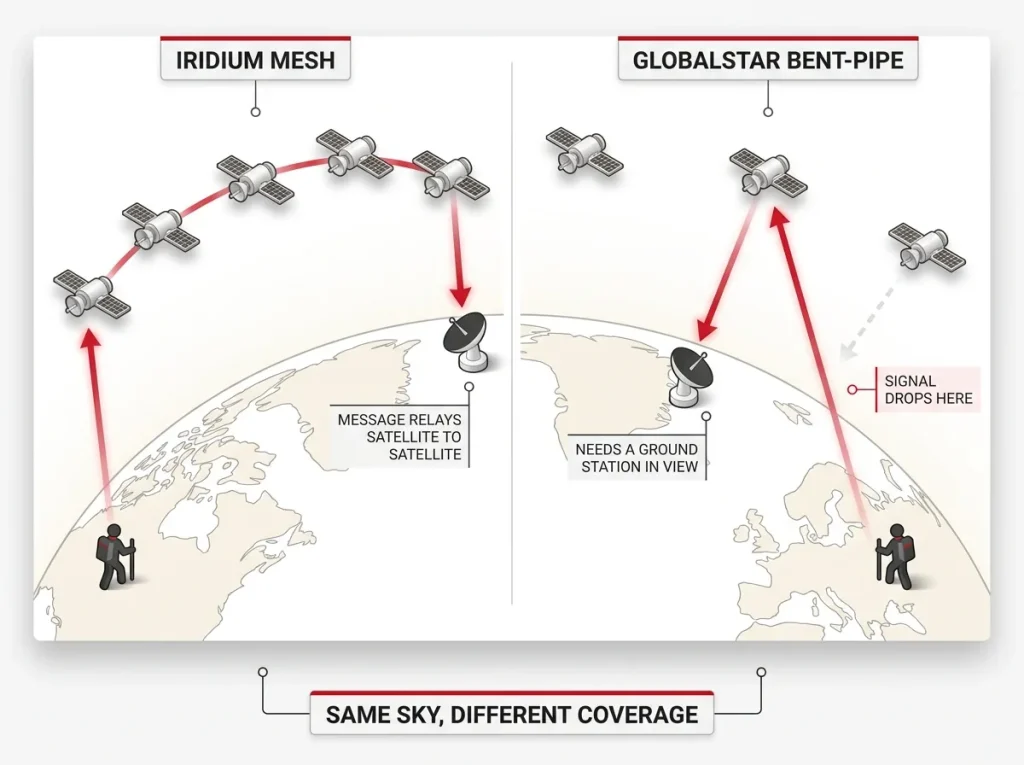 IRIDIUM MESH

MESSAGE RELAYS SATELLITE TO SATELLITE

GLOBALSTAR BENT-PIPE

SIGNAL DROPS HERE

NEEDS A GROUND STATION IN VIEW

SAME SKY, DIFFERENT COVERAGE