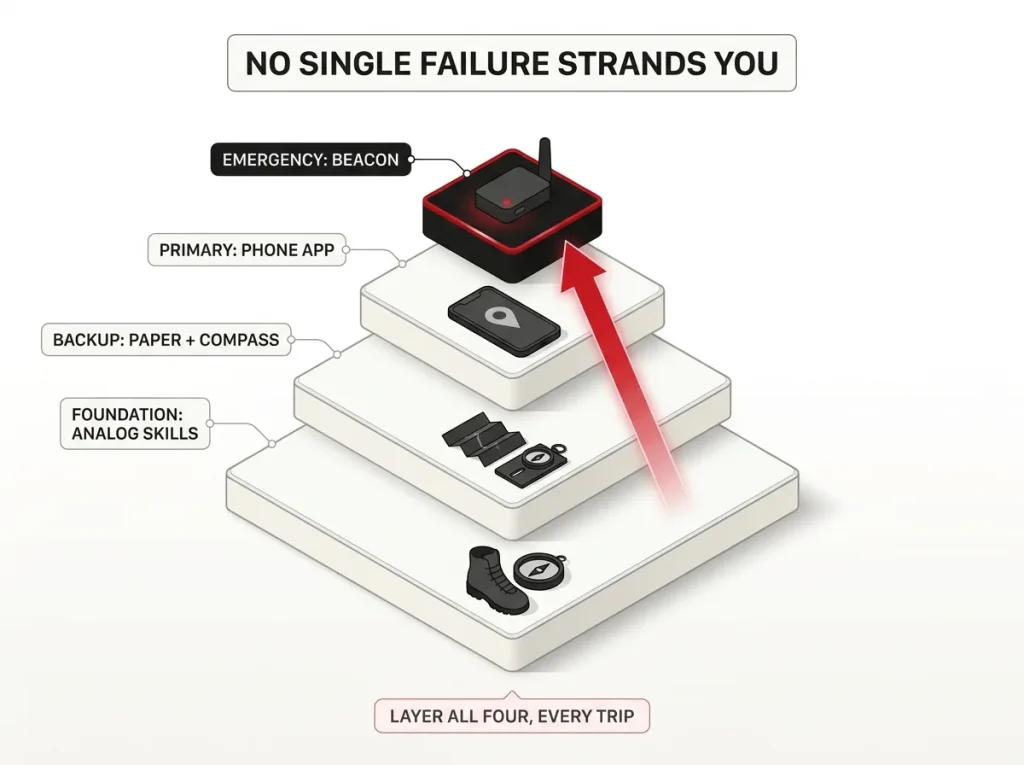 NO SINGLE FAILURE STRANDS YOU

EMERGENCY: BEACON

PRIMARY: PHONE APP

BACKUP: PAPER + COMPASS

FOUNDATION: ANALOG SKILLS

LAYER ALL FOUR, EVERY TRIP