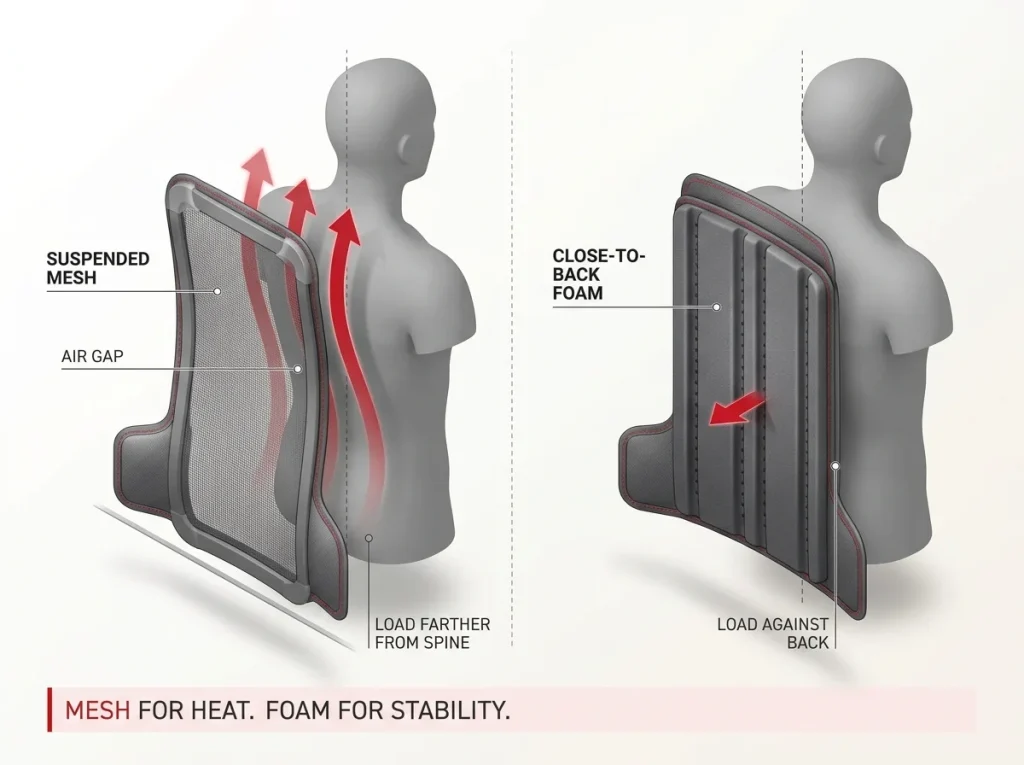 SUSPENDED MESH

AIR GAP

LOAD FARTHER FROM SPINE

CLOSE-TO-BACK FOAM

LOAD AGAINST BACK

MESH FOR HEAT. FOAM FOR STABILITY.