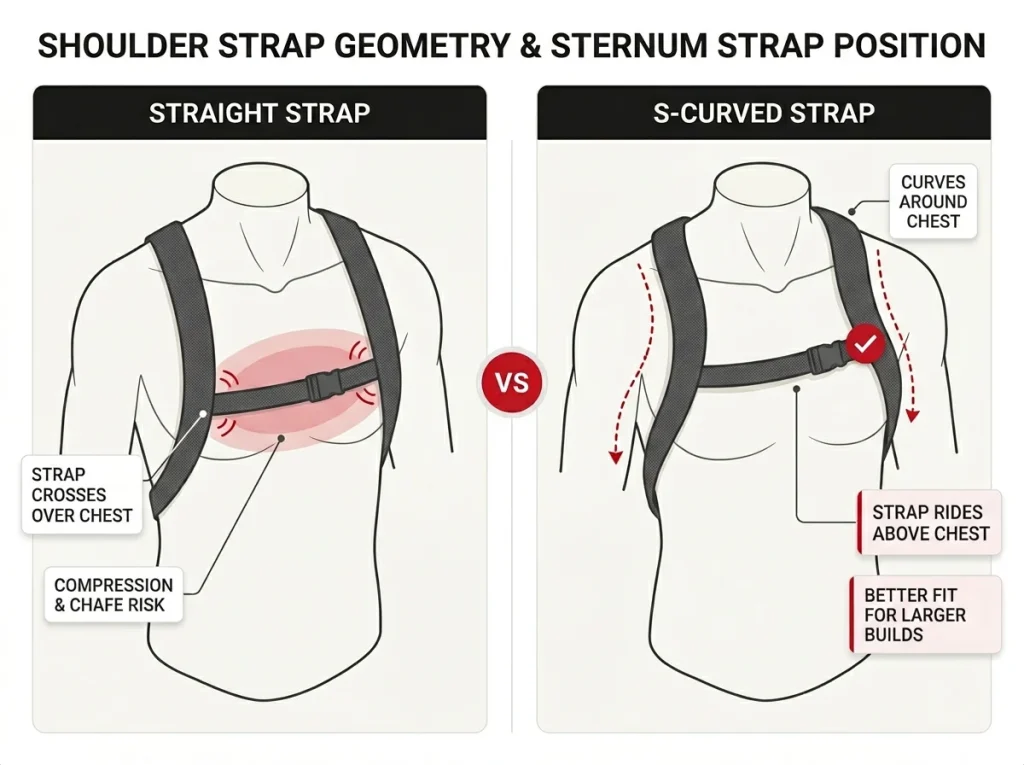 SHOULDER STRAP GEOMETRY & STERNUM STRAP POSITION

STRAIGHT STRAP

STRAP CROSSES OVER CHEST

COMPRESSION & CHAFE RISK

VS

S-CURVED STRAP

CURVES AROUND CHEST

STRAP RIDES ABOVE CHEST

BETTER FIT FOR LARGER BUILDS