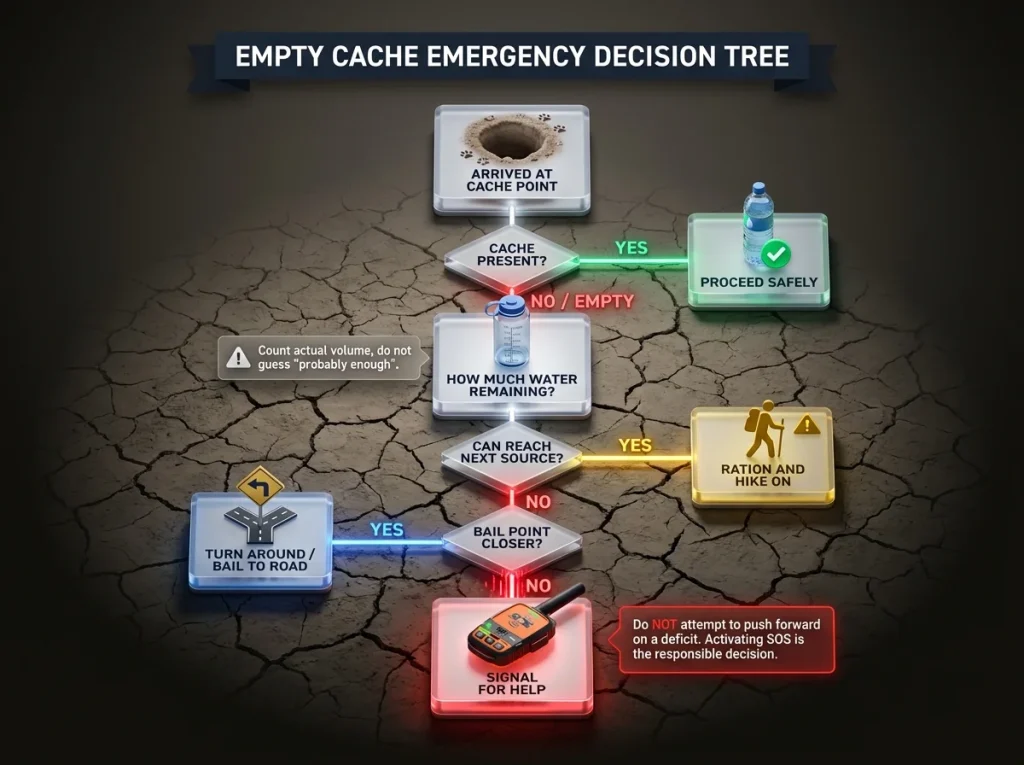 EMPTY CACHE EMERGENCY DECISION TREE

ARRIVED AT CACHE POINT

CACHE PRESENT?

YES

PROCEED SAFELY

NO / EMPTY

Count actual volume, do not guess "probably enough".

HOW MUCH WATER REMAINING?

CAN REACH NEXT SOURCE?

YES

RATION AND HIKE ON

NO

BAIL POINT CLOSER?

YES

TURN AROUND / BAIL TO ROAD

NO

SIGNAL FOR HELP

Do NOT attempt to push forward on a deficit. Activating SOS is the responsible decision.