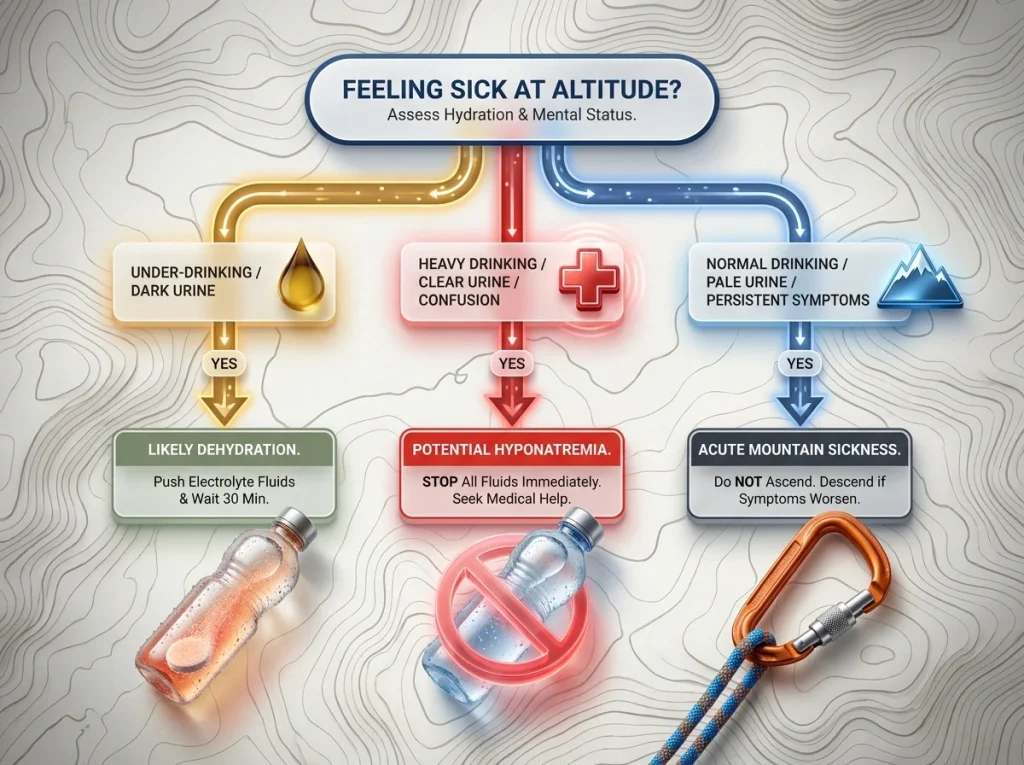 FEELING SICK AT ALTITUDE?
Assess Hydration & Mental Status.

UNDER-DRINKING / DARK URINE

YES

LIKELY DEHYDRATION.
Push Electrolyte Fluids & Wait 30 Min.

HEAVY DRINKING / CLEAR URINE / CONFUSION

YES

POTENTIAL HYPONATREMIA.
STOP All Fluids Immediately. Seek Medical Help.

NORMAL DRINKING / PALE URINE / PERSISTENT SYMPTOMS

YES

ACUTE MOUNTAIN SICKNESS.
Do NOT Ascend. Descend if Symptoms Worsen.