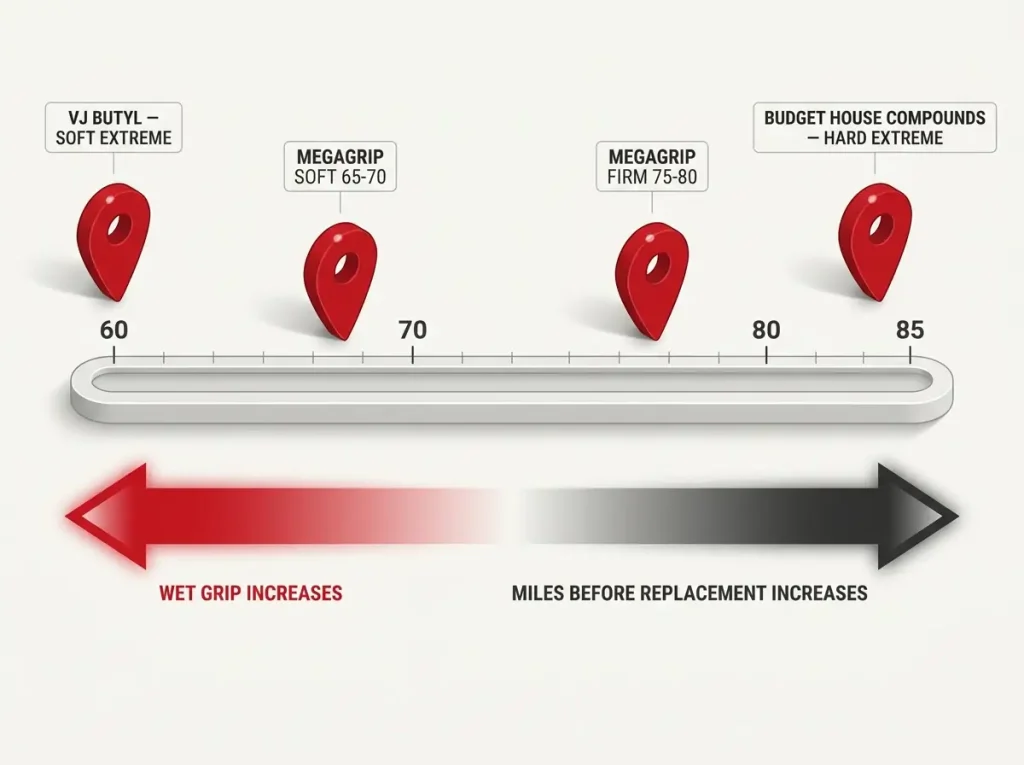 VJ BUTYL — SOFT EXTREME

MEGAGRIP SOFT 65-70

MEGAGRIP FIRM 75-80

BUDGET HOUSE COMPOUNDS — HARD EXTREME

60

70

80

85

WET GRIP INCREASES

MILES BEFORE REPLACEMENT INCREASES