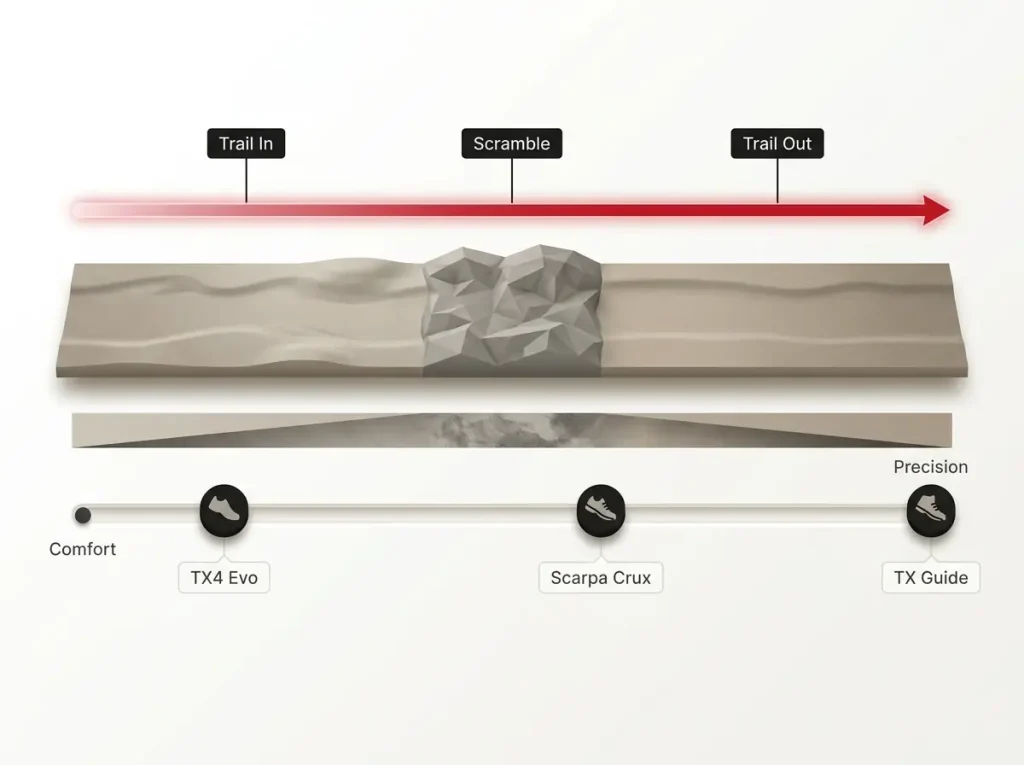 Trail In
Scramble
Trail Out

Precision

Comfort

TX4 Evo
Scarpa Crux
TX Guide