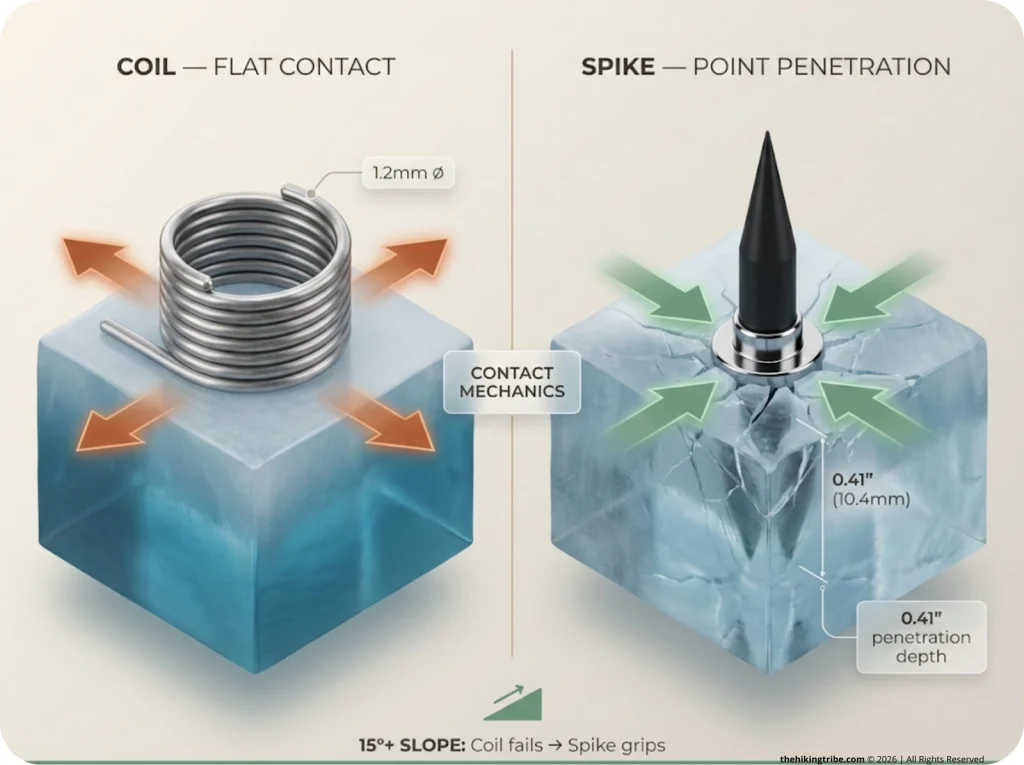 COIL — FLAT CONTACT

SPIKE — POINT PENETRATION

1.2mm ø

CONTACT MECHANICS

0.41" (10.4mm)

0.41" penetration depth

15°+ SLOPE: Coil fails → Spike grips

thehikingtribe.com © 2026 | All Rights Reserved