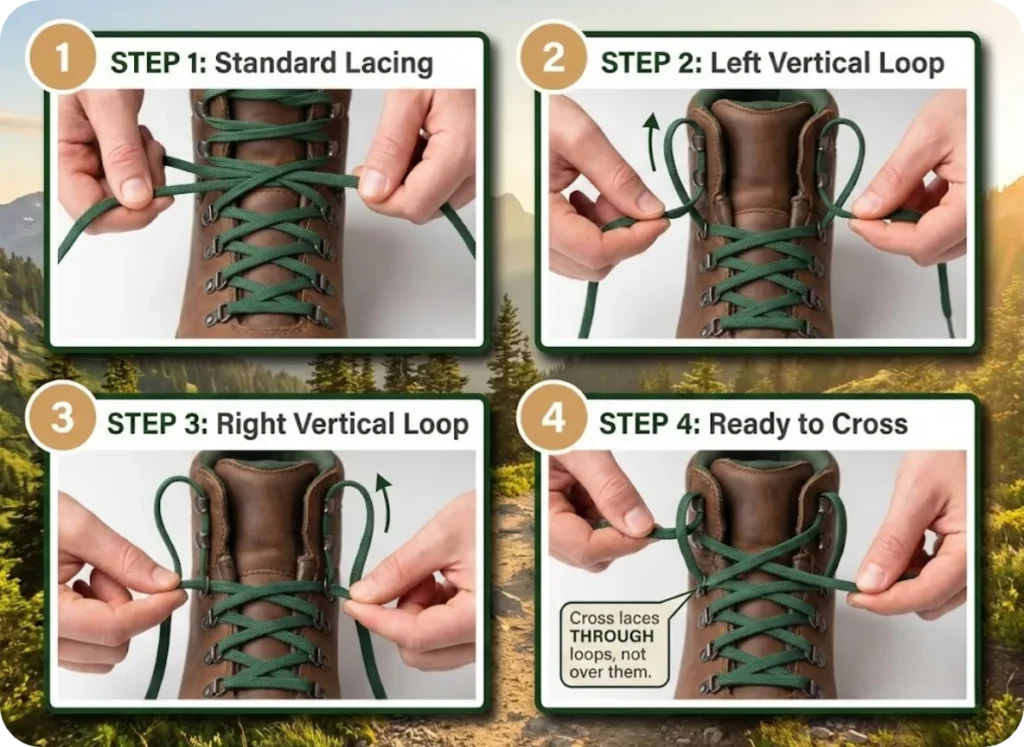 1
STEP 1: Standard Lacing

2
STEP 2: Left Vertical Loop

3
STEP 3: Right Vertical Loop

4
STEP 4: Ready to Cross

Cross laces THROUGH loops, not over them.