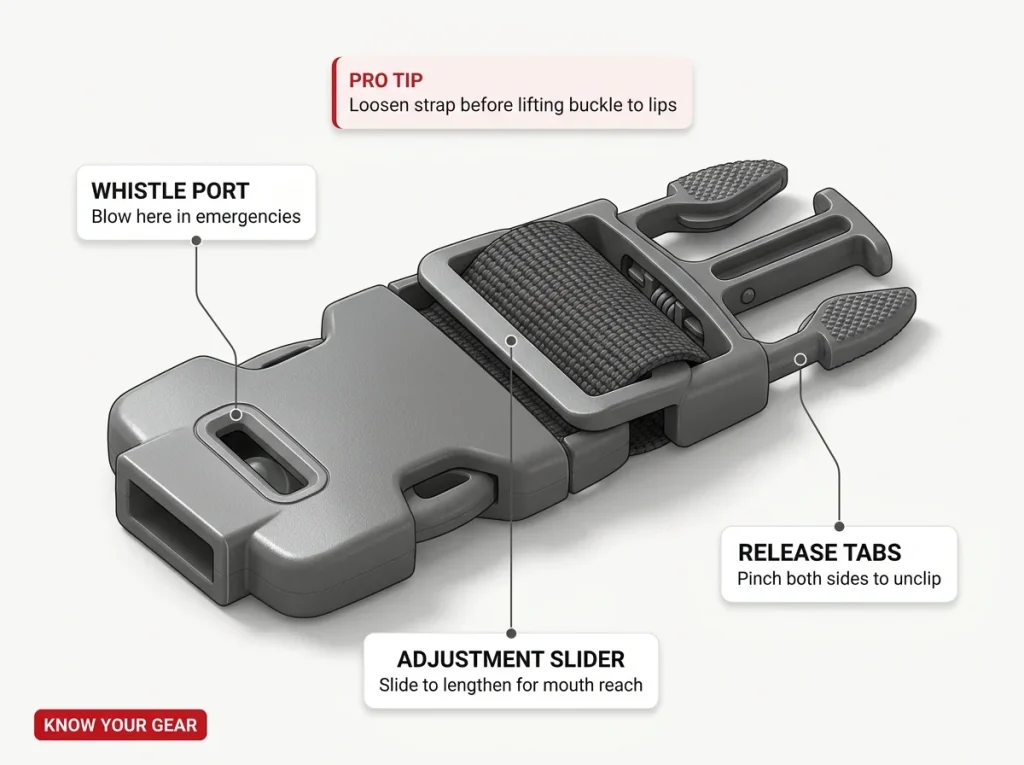 PRO TIP
Loosen strap before lifting buckle to lips

WHISTLE PORT
Blow here in emergencies

RELEASE TABS
Pinch both sides to unclip

ADJUSTMENT SLIDER
Slide to lengthen for mouth reach

KNOW YOUR GEAR