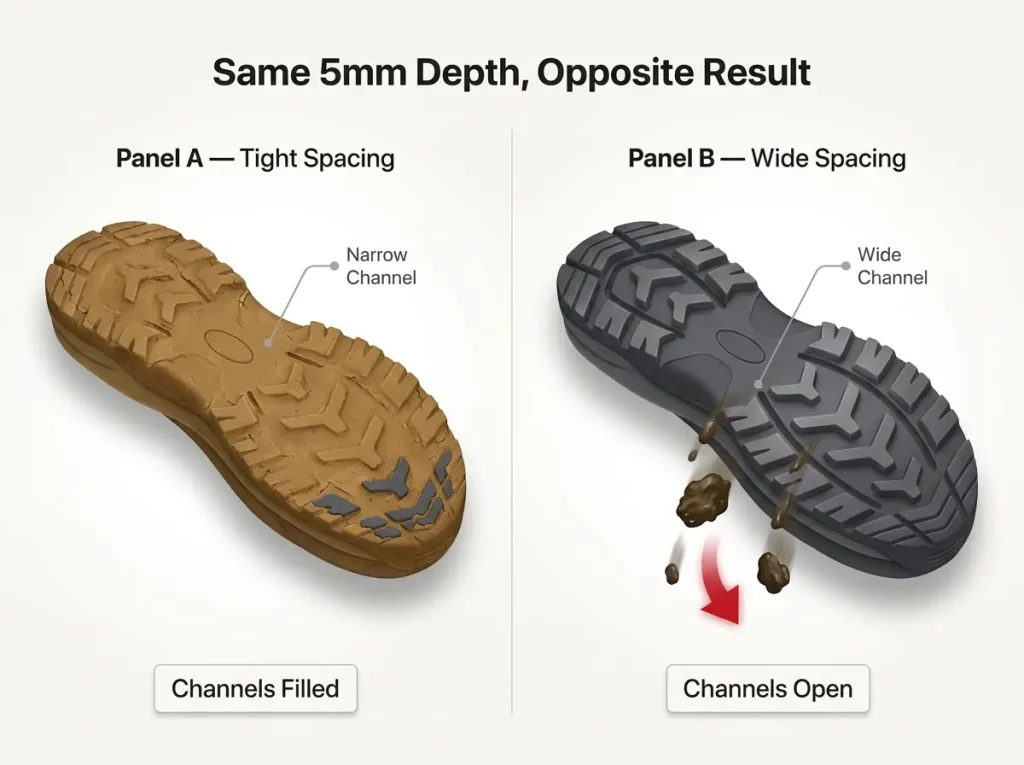 Same 5mm Depth, Opposite Result

Panel A — Tight Spacing

Narrow Channel

Channels Filled

Panel B — Wide Spacing

Wide Channel

Channels Open