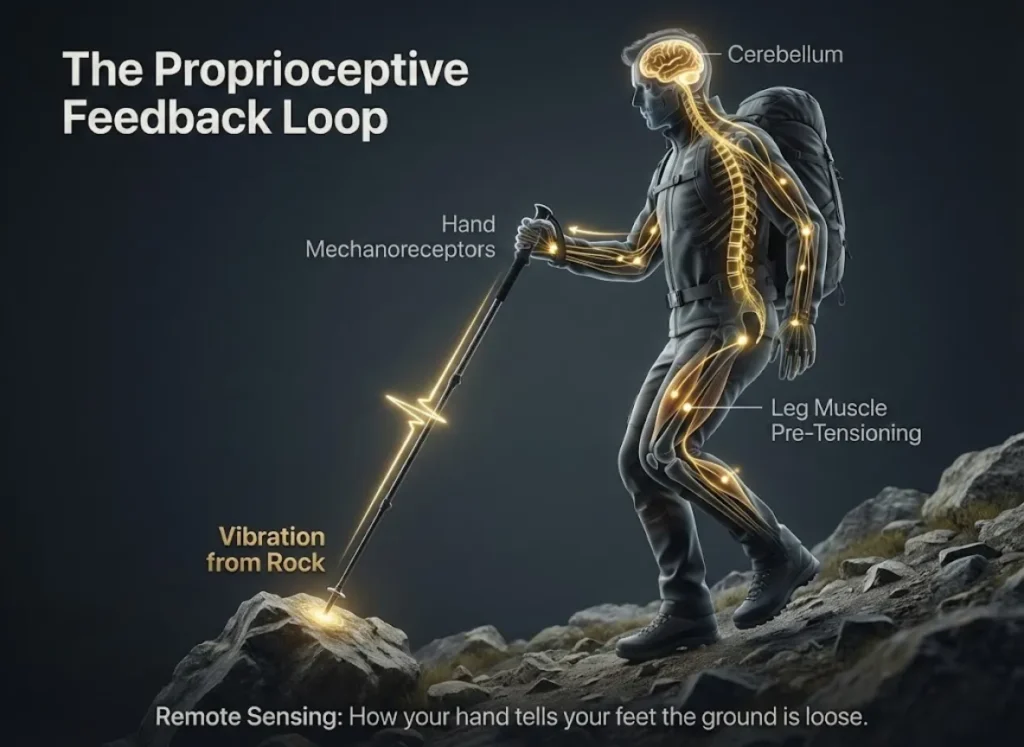 The Proprioceptive Feedback Loop

Cerebellum

Hand Mechanoreceptors

Leg Muscle Pre-Tensioning

Vibration from Rock

Remote Sensing: How your hand tells your feet the ground is loose.