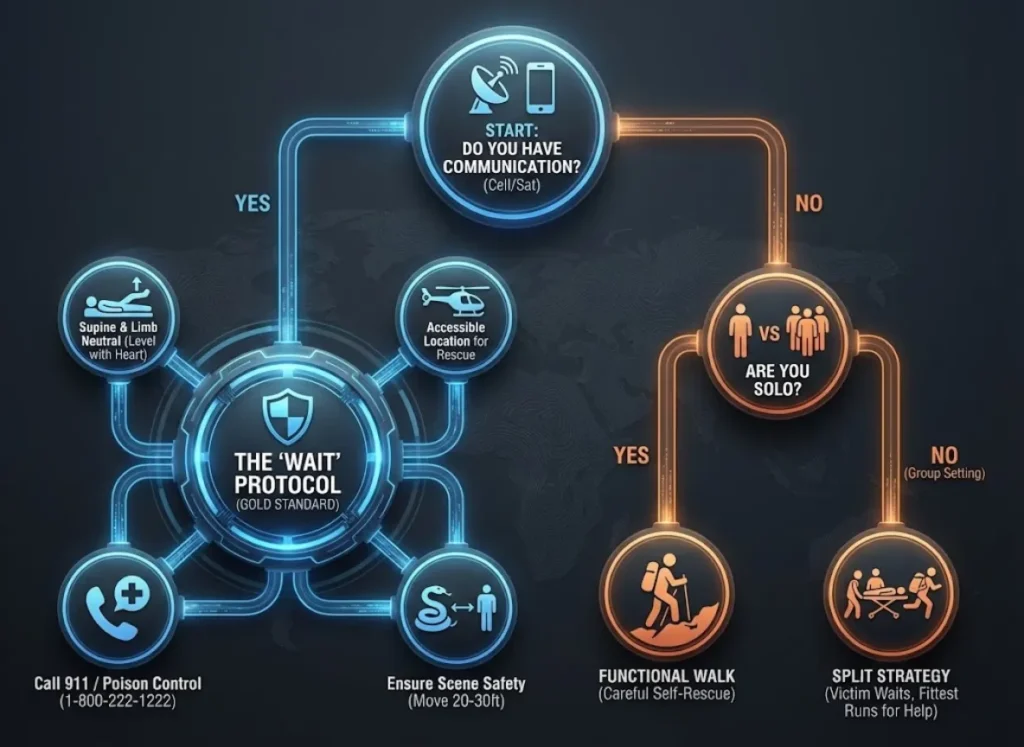 START:
DO YOU HAVE COMMUNICATION?
(Cell/Sat)

YES

NO

Supine & Limb Neutral (Level with Heart)

Accessible Location for Rescue

THE 'WAIT' PROTOCOL
(GOLD STANDARD)

Call 911 / Poison Control
(1-800-222-1222)

Ensure Scene Safety
(Move 20-30ft)

VS

ARE YOU SOLO?

YES

NO
(Group Setting)

FUNCTIONAL WALK
(Careful Self-Rescue)

SPLIT STRATEGY
(Victim Waits, Fittest Runs for Help)