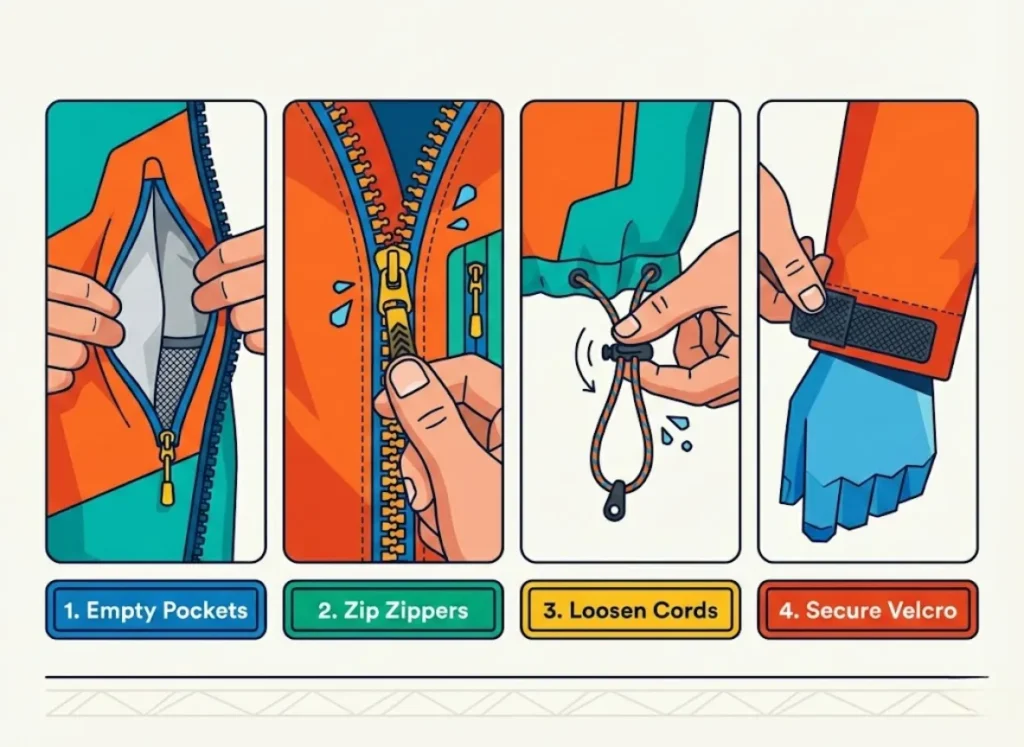 1. Empty Pockets

2. Zip Zippers

3. Loosen Cords

4. Secure Velcro