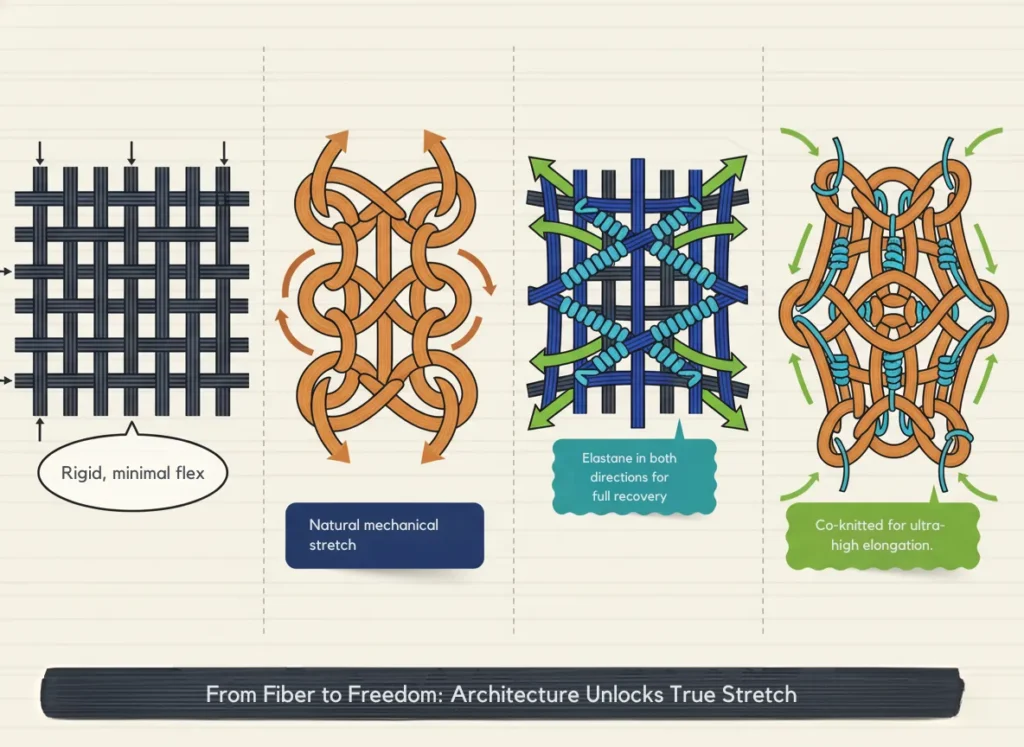 Rigid, minimal flex

Natural mechanical stretch

Elastane in both directions for full recovery

Co-knitted for ultra-high elongation.

From Fiber to Freedom: Architecture Unlocks True Stretch