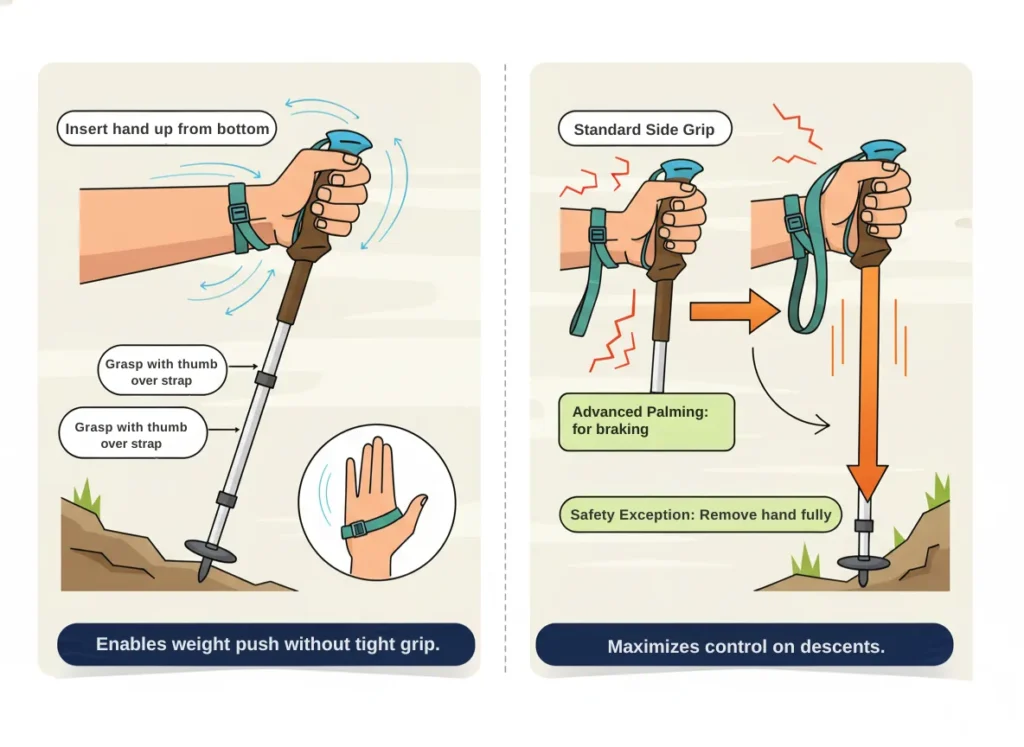 Insert hand up from bottom

Grasp with thumb over strap

Grasp with thumb over strap

Enables weight push without tight grip.

Standard Side Grip

Advanced Palming: for braking

Safety Exception: Remove hand fully

Maximizes control on descents.