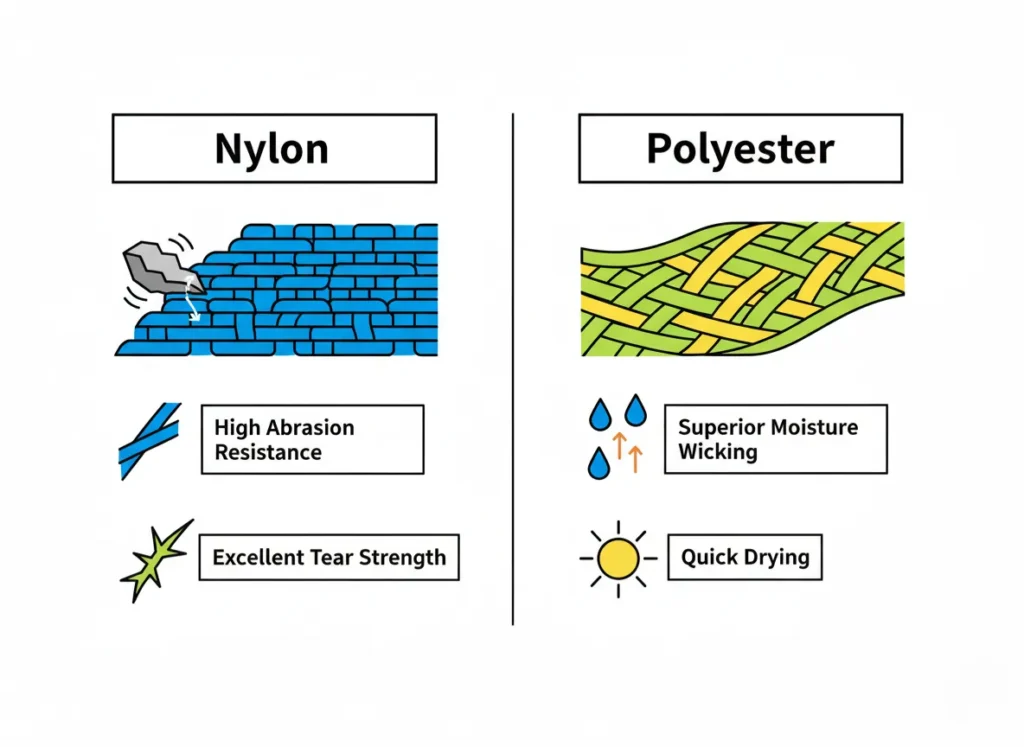 Nylon

High Abrasion Resistance

Excellent Tear Strength

Polyester

Superior Moisture Wicking

Quick Drying