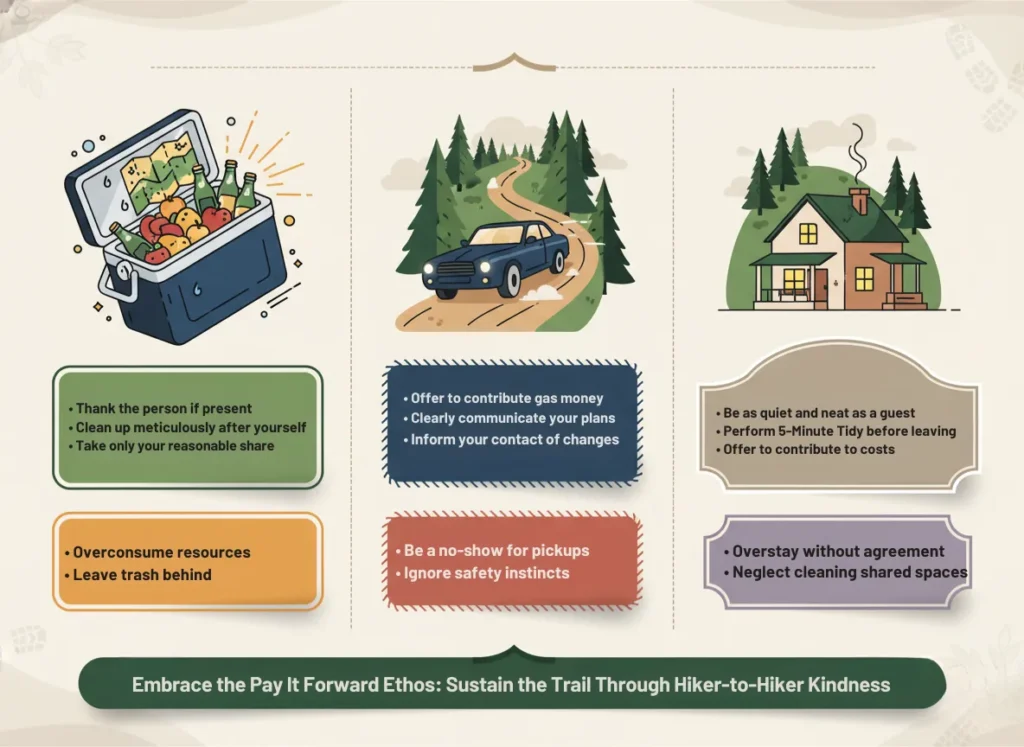 • Thank the person if present
• Clean up meticulously after yourself
• Take only your reasonable share

• Overconsume resources
• Leave trash behind

• Offer to contribute gas money
• Clearly communicate your plans
• Inform your contact of changes

• Be a no-show for pickups
• Ignore safety instincts

• Be as quiet and neat as a guest
• Perform 5-Minute Tidy before leaving
• Offer to contribute to costs

• Overstay without agreement
• Neglect cleaning shared spaces

Embrace the Pay It Forward Ethos: Sustain the Trail Through Hiker-to-Hiker Kindness