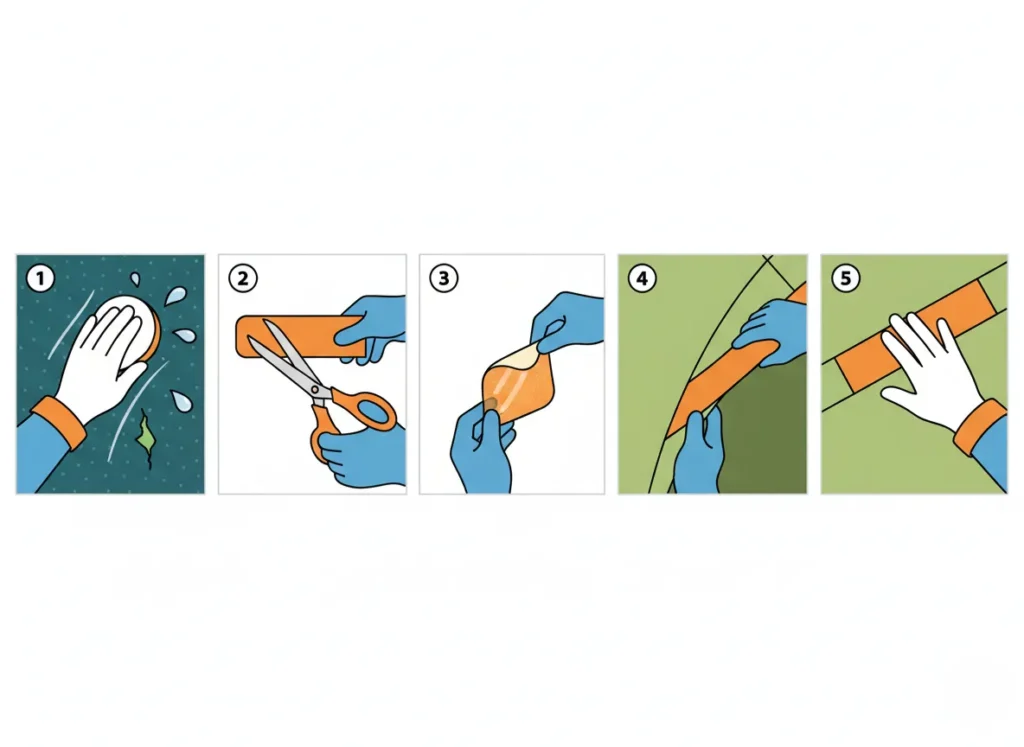 1

2

3

4

5