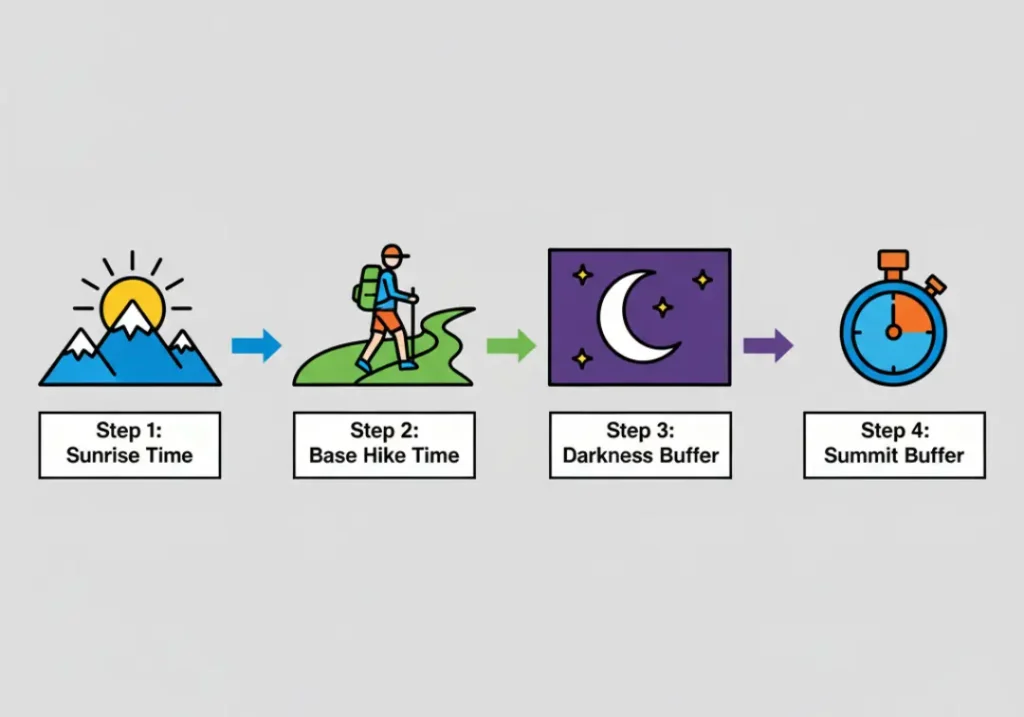 Step 1:
Sunrise Time

Step 2:
Base Hike Time

Step 3:
Darkness Buffer

Step 4:
Summit Buffer