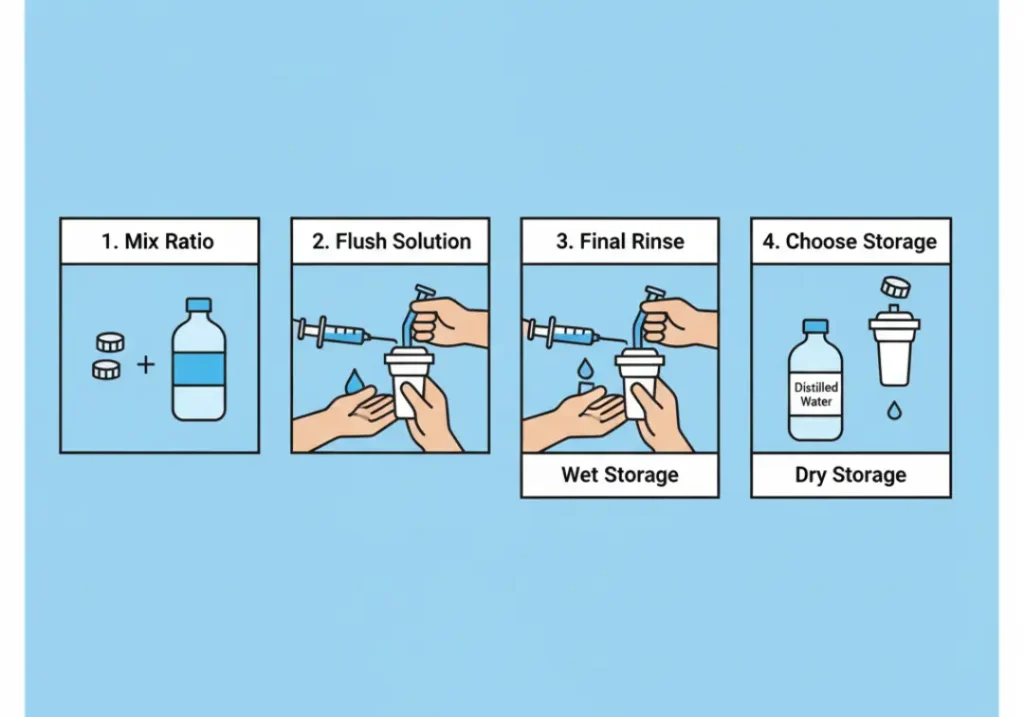 1. Mix Ratio

+

2. Flush Solution

3. Final Rinse

Wet Storage

4. Choose Storage

Distilled Water

Dry Storage