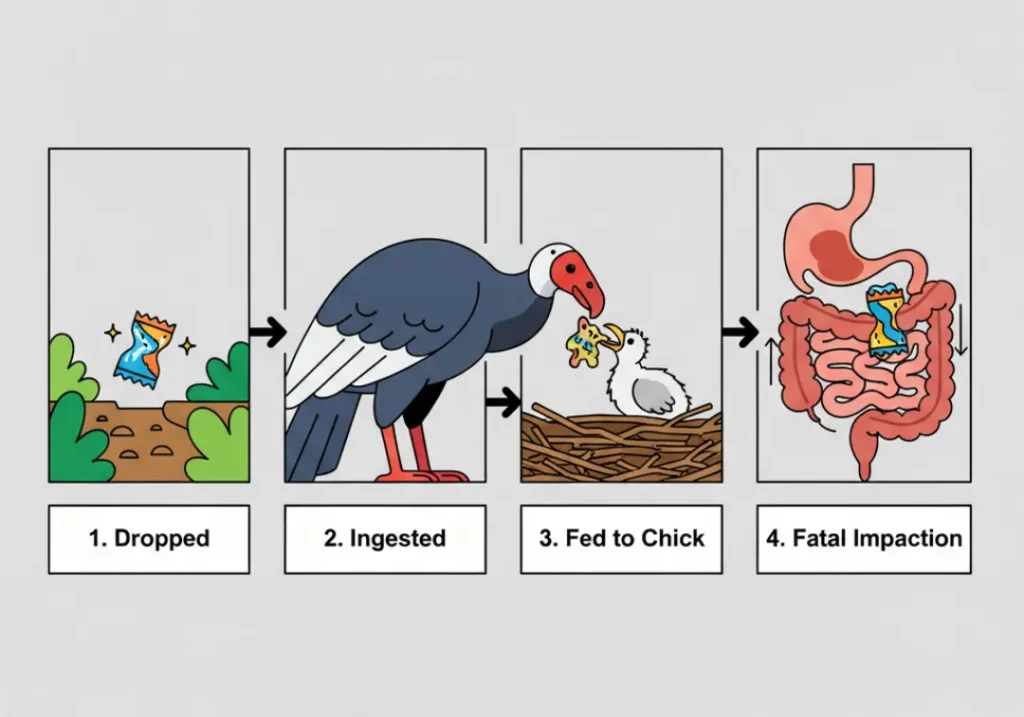 1. Dropped

2. Ingested

3. Fed to Chick

4. Fatal Impaction