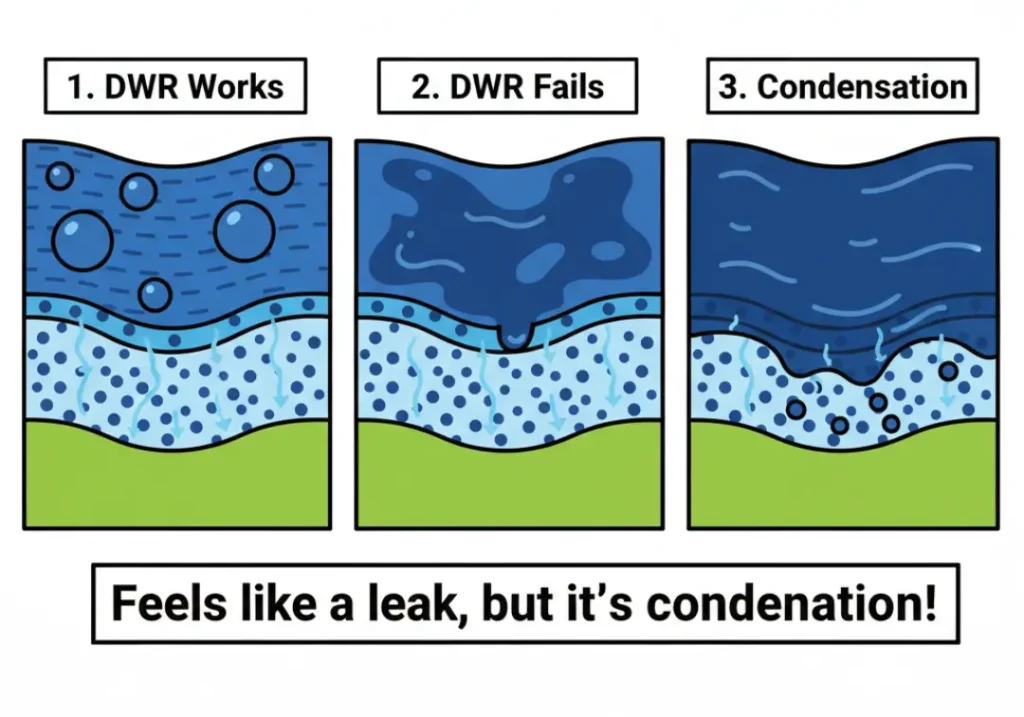 1. DWR Works

2. DWR Fails

3. Condensation

Feels like a leak, but it's condenation!