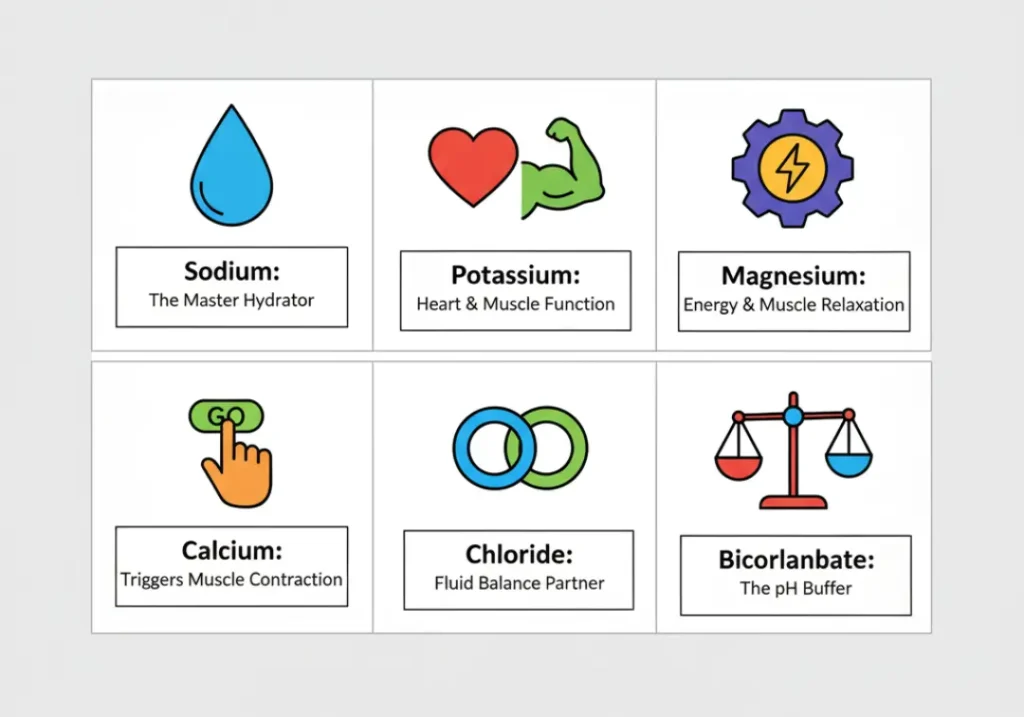 Sodium:
The Master Hydrator

Potassium:
Heart & Muscle Function

Magnesium:
Energy & Muscle Relaxation

GO

Calcium:
Triggers Muscle Contraction

Chloride:
Fluid Balance Partner

Bicorlanbate:
The pH Buffer