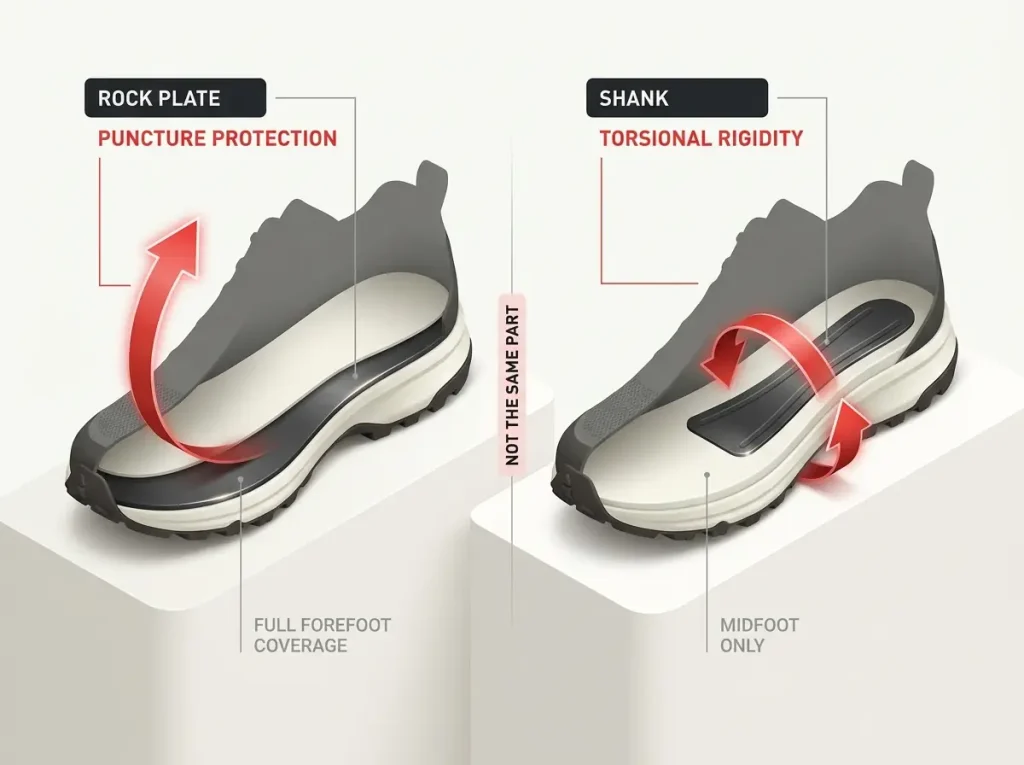 ROCK PLATE

PUNCTURE PROTECTION

FULL FOREFOOT COVERAGE

NOT THE SAME PART

SHANK

TORSIONAL RIGIDITY

MIDFOOT ONLY