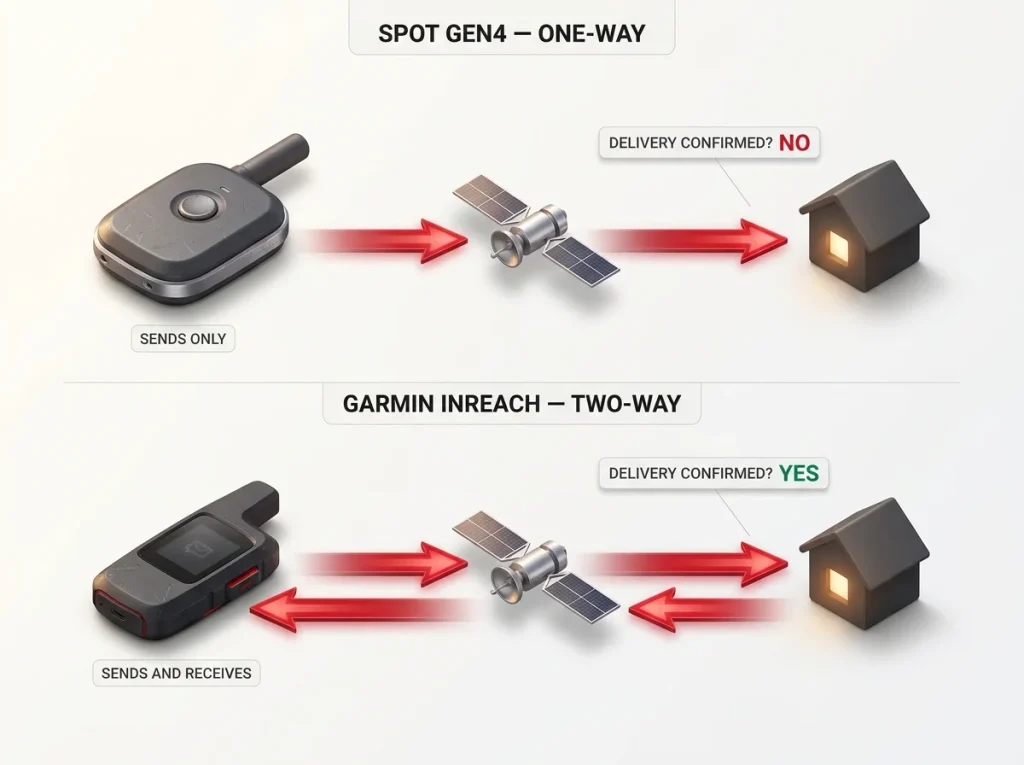 SPOT GEN4 — ONE-WAY

DELIVERY CONFIRMED? NO

SENDS ONLY

GARMIN INREACH — TWO-WAY

DELIVERY CONFIRMED? YES

SENDS AND RECEIVES