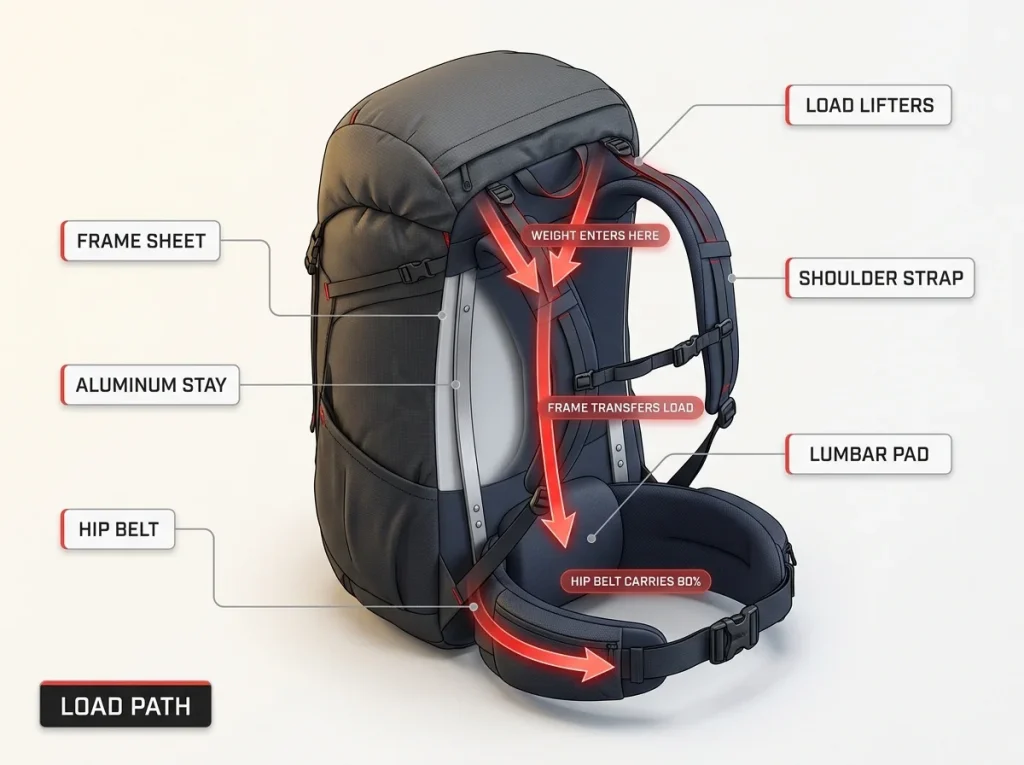 LOAD LIFTERS

FRAME SHEET

WEIGHT ENTERS HERE

SHOULDER STRAP

ALUMINUM STAY

FRAME TRANSFERS LOAD

LUMBAR PAD

HIP BELT

HIP BELT CARRIES 80%

LOAD PATH