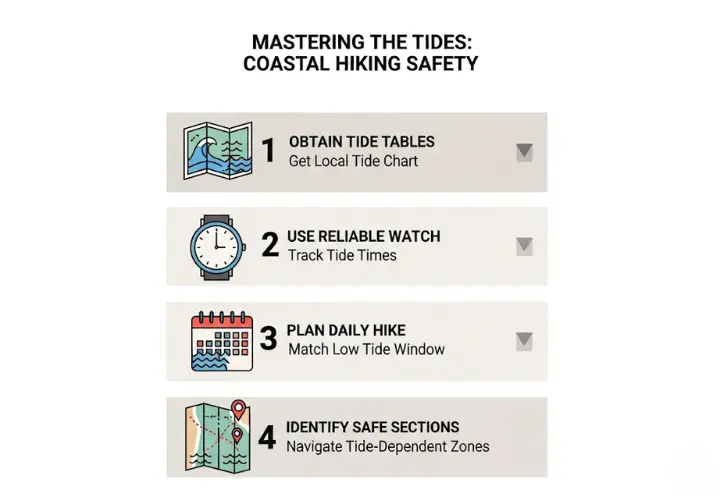 MASTERING THE TIDES:
COASTAL HIKING SAFETY

1 OBTAIN TIDE TABLES
Get Local Tide Chart

2 USE RELIABLE WATCH
Track Tide Times

3 PLAN DAILY HIKE
Match Low Tide Window

4 IDENTIFY SAFE SECTIONS
Navigate Tide-Dependent Zones