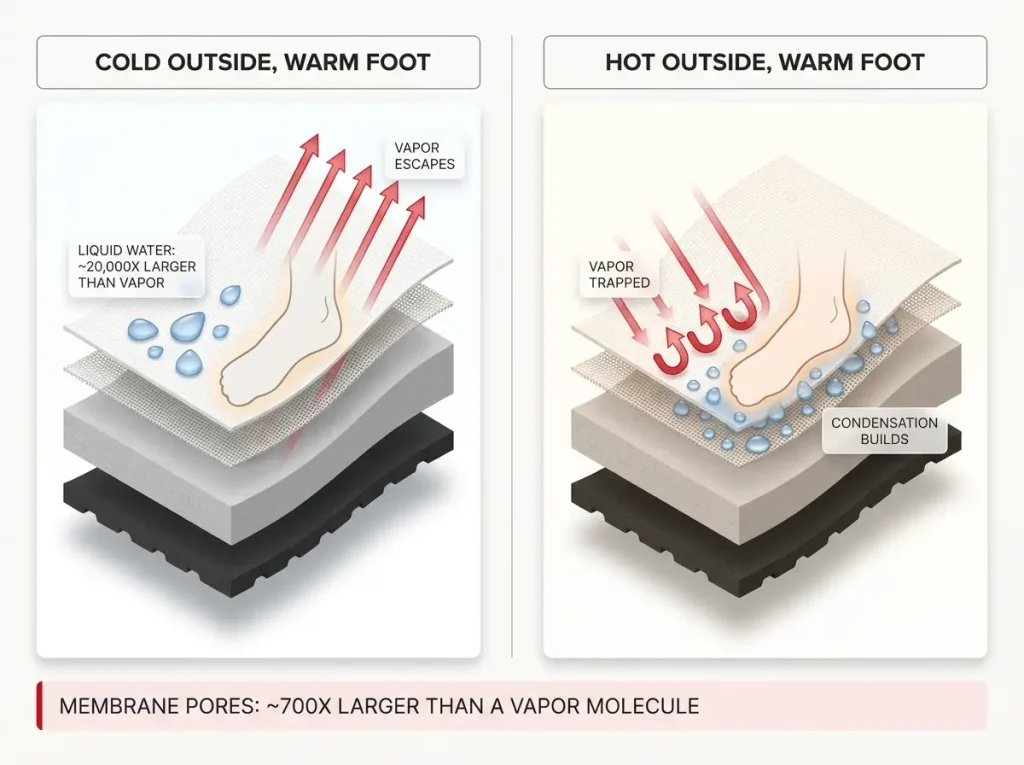 COLD OUTSIDE, WARM FOOT

VAPOR ESCAPES

LIQUID WATER: ~20,000X LARGER THAN VAPOR

HOT OUTSIDE, WARM FOOT

VAPOR TRAPPED

CONDENSATION BUILDS

MEMBRANE PORES: ~700X LARGER THAN A VAPOR MOLECULE