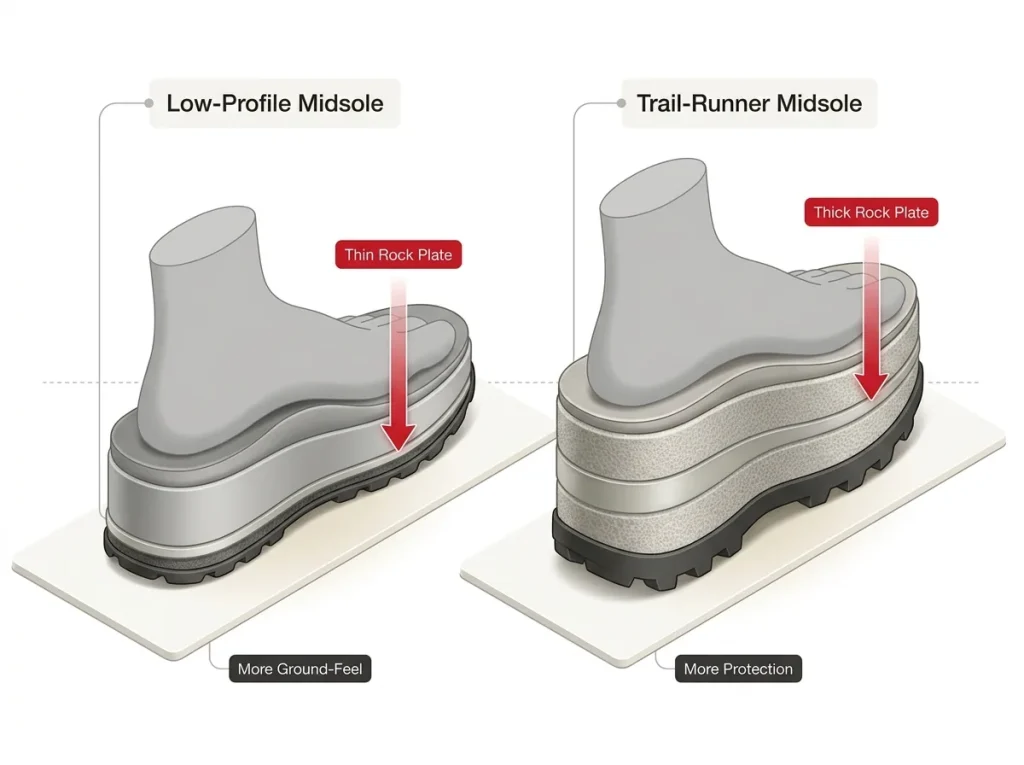 Low-Profile Midsole

Thin Rock Plate

More Ground-Feel

Trail-Runner Midsole

Thick Rock Plate

More Protection