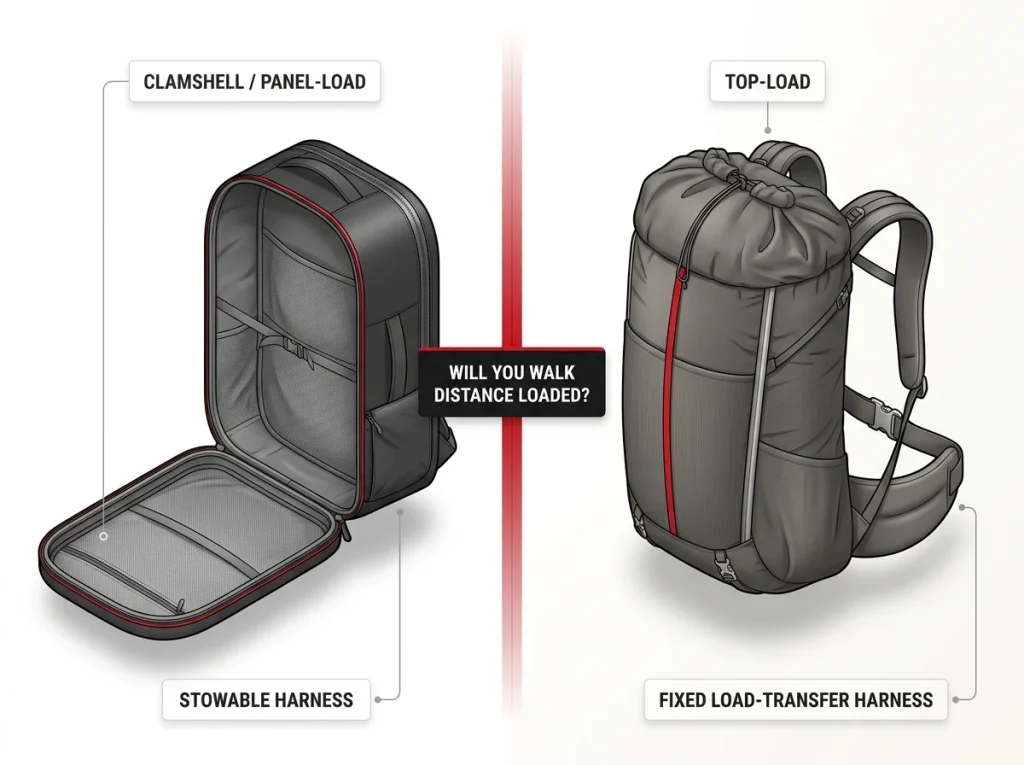 CLAMSHELL / PANEL-LOAD

TOP-LOAD

WILL YOU WALK DISTANCE LOADED?

STOWABLE HARNESS

FIXED LOAD-TRANSFER HARNESS