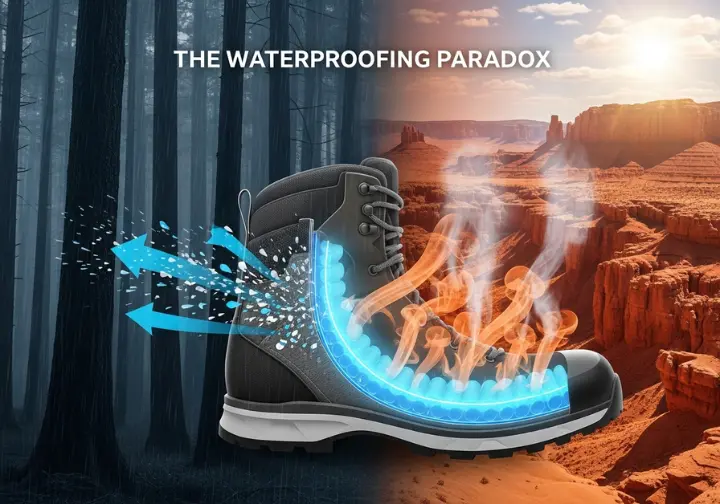 THE WATERPROOFING PARADOX