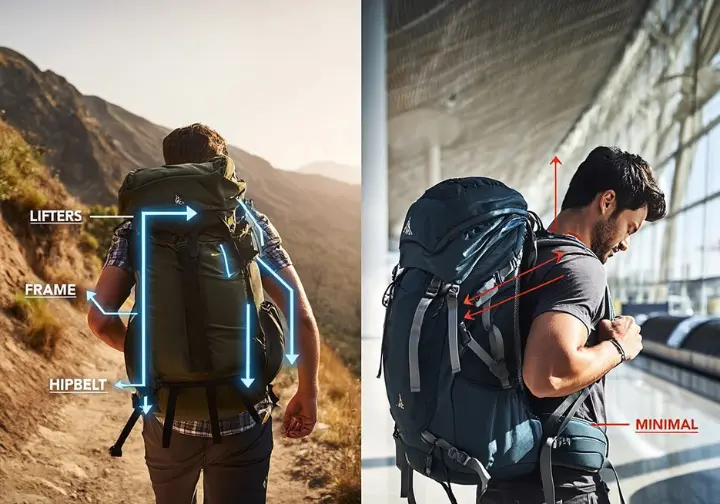 LIFTERS
FRAME
HIPBELT
MINIMAL